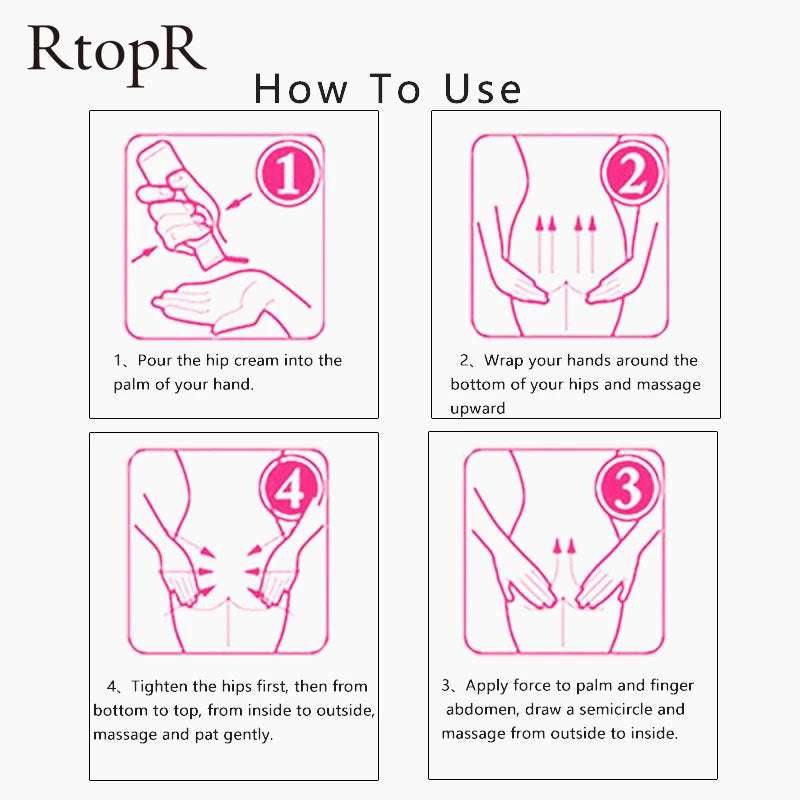 RtopR

How To Use

1

1、Pour the hip cream into the palm of your hand.

2

2、Wrap your hands around the bottom of your hips and massage upward

4

4、Tighten the hips first, then from bottom to top, from inside to outside, massage and pat gently.

3

3、Apply force to palm and finger abdomen, draw a semicircle and massage from outside to inside.